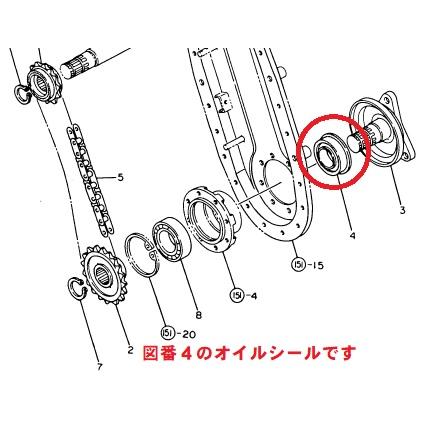 5
3
4
151-15
151-4
8
151-20
2
7
図番４のオイルシールです