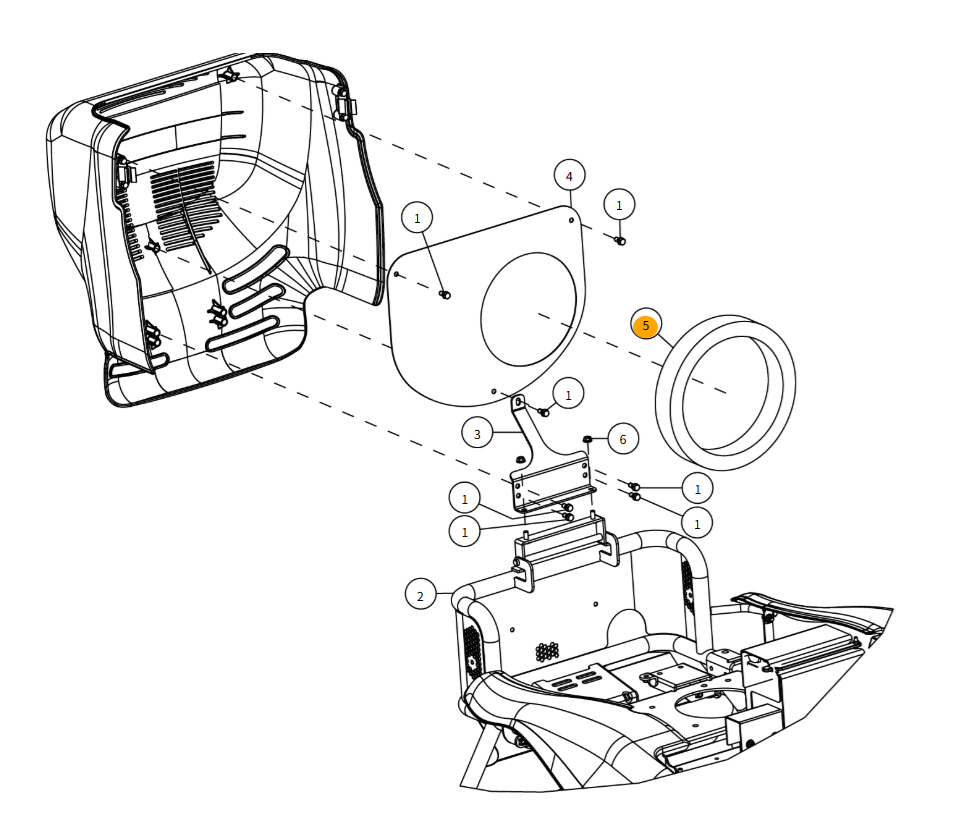 4
1
1
5
1
3
6
1
1
1
1
2