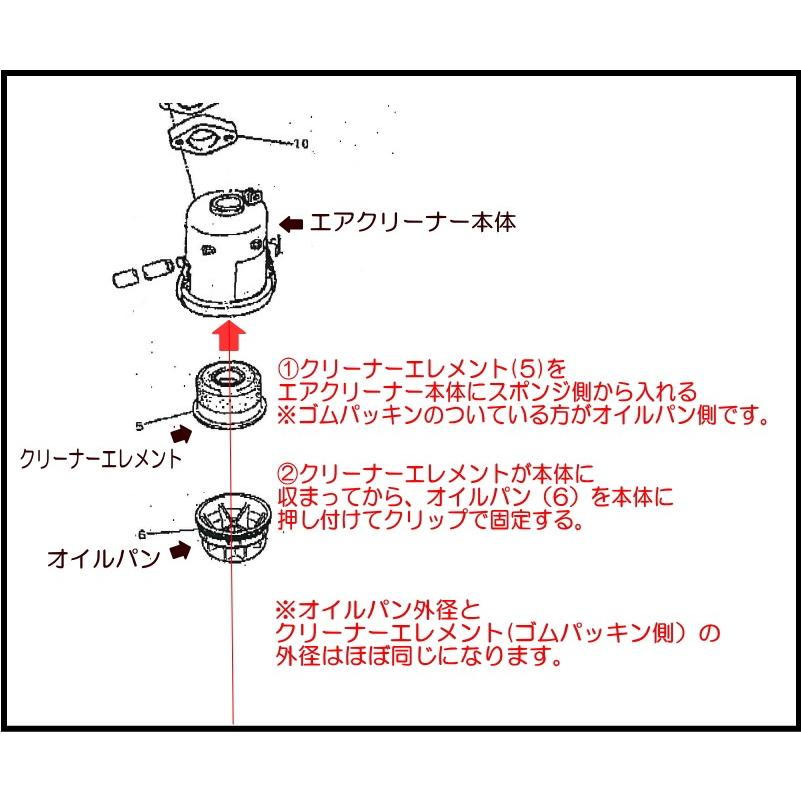 10

エアクリーナー本体

①クリーナーエレメント(5)を
エアクリーナー本体にスポンジ側から入れる
※ゴムパッキンのついている方がオイルパン側です。

5

クリーナーエレメント

②クリーナーエレメントが本体に
収まってから、オイルパン（6）を本体に
押し付けてクリップで固定する。

6

オイルパン

※オイルパン外径と
クリーナーエレメント(ゴムパッキン側）の
外径はほぼ同じになります。