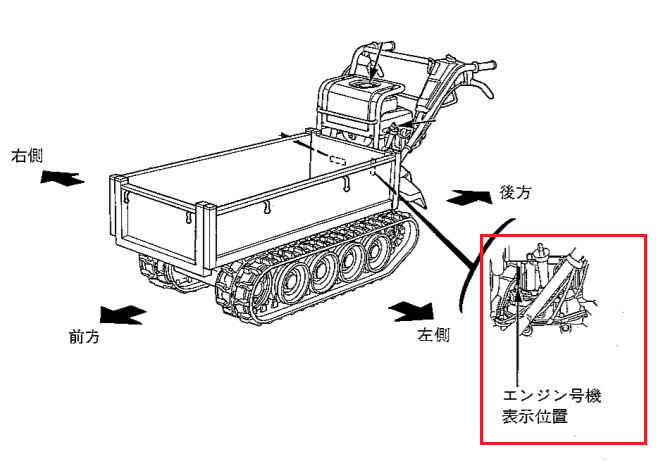 右側

後方

前方

左側

エンジン号機
表示位置