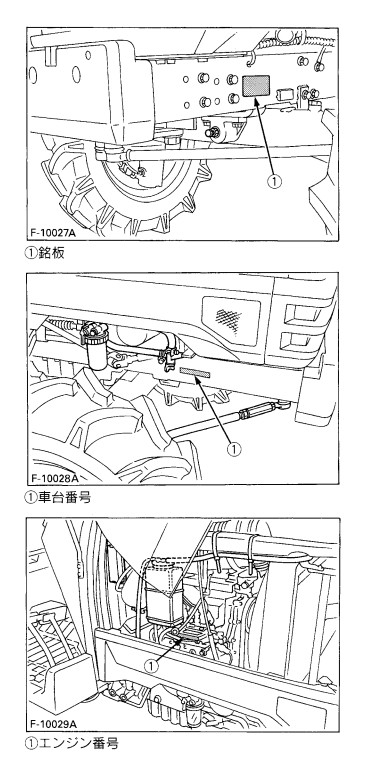 ①

F-10027A

①銘板

①

F-10028A

①車台番号

①

F-10029A

①エンジン番号