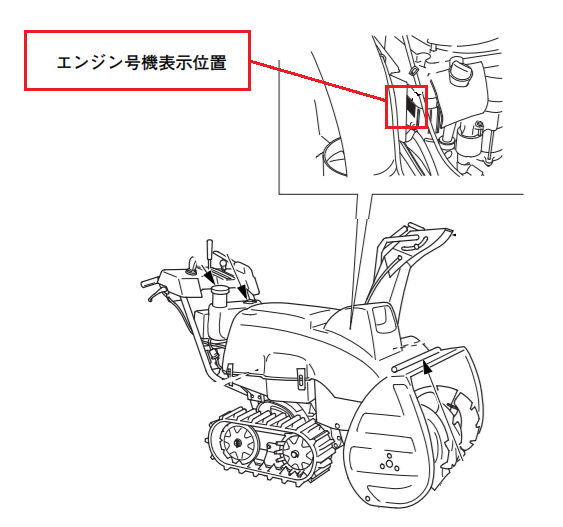 エンジン号機表示位置