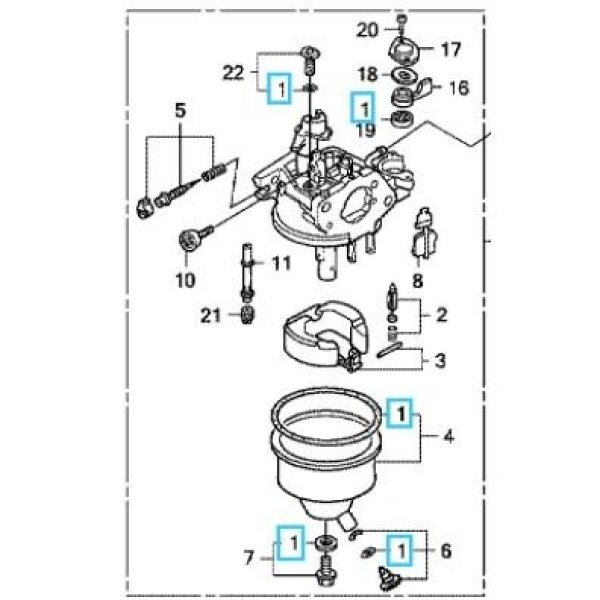 20
17
22
18
16
1
1
19
5
10
11
8
21
2
3
1
4
1
1
7
6