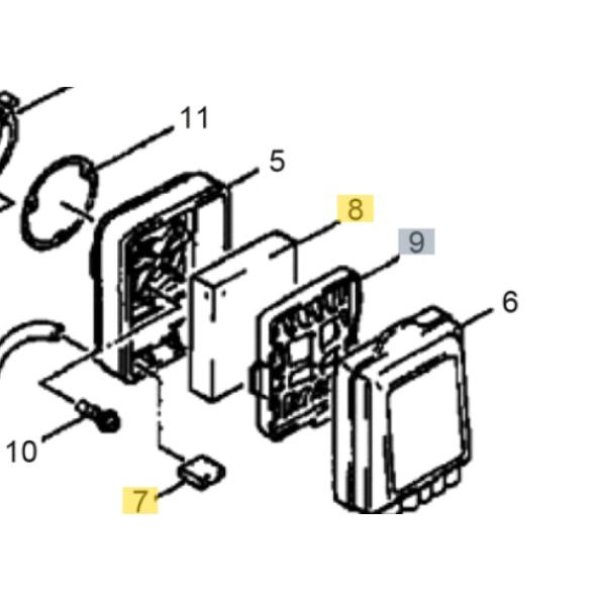 11
5
8
9
6
10
7