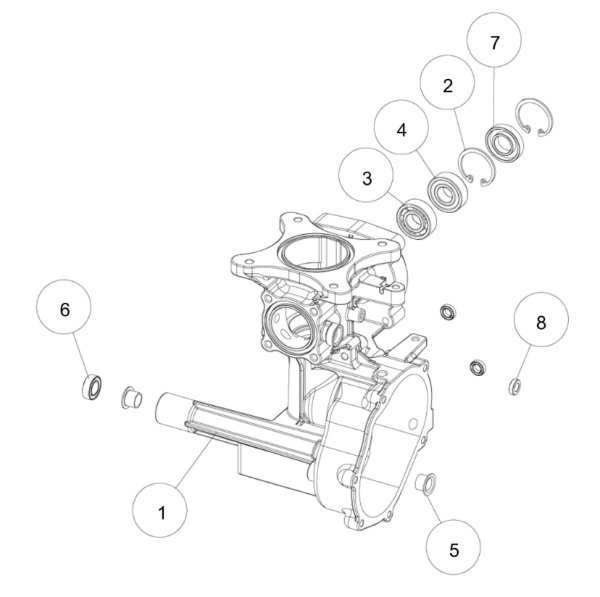 7
2
4
3
6
8
1
5