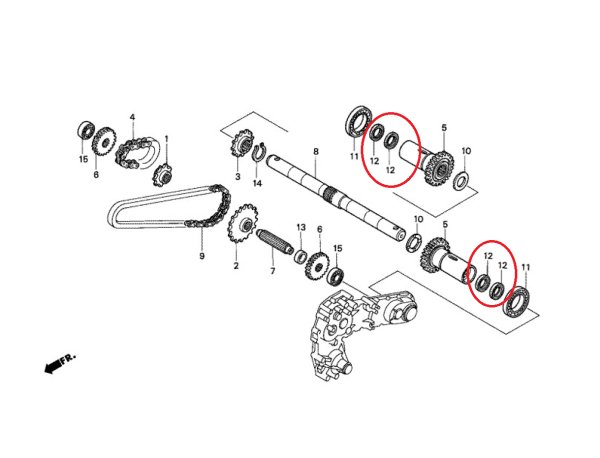 4
1
15
6
3
14
8
11
12
12
5
10
9
2
7
13
6
15
10
5
12
12
11
FR.