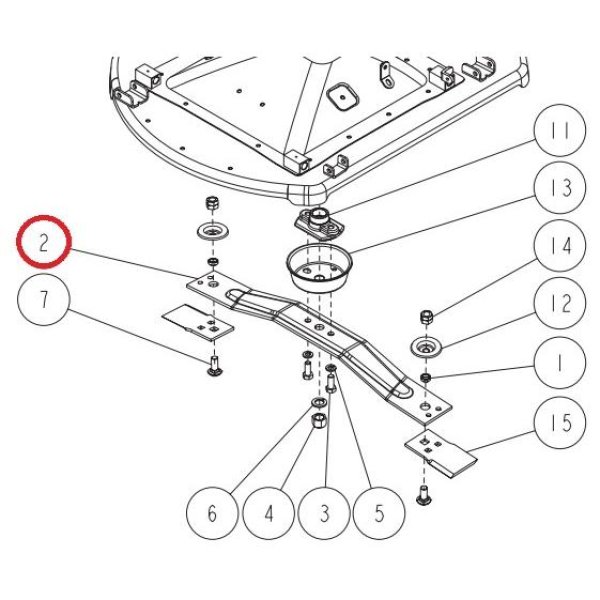 11
13
2
14
7
12
1
15
6
4
3
5