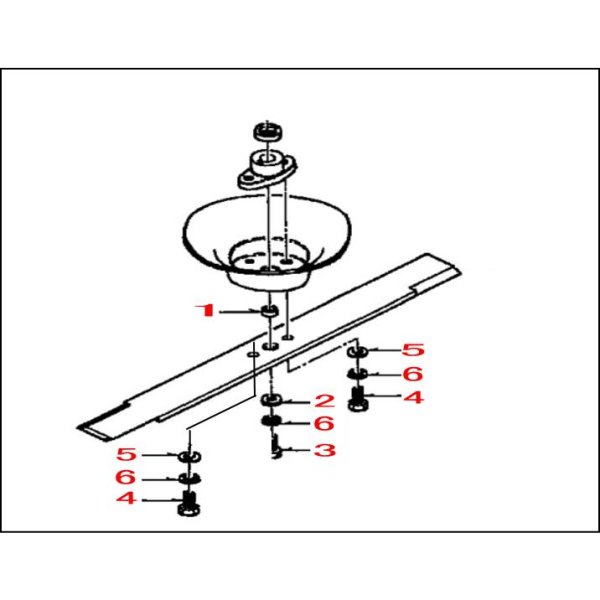 1
5
6
4
2
6
3
5
6
4