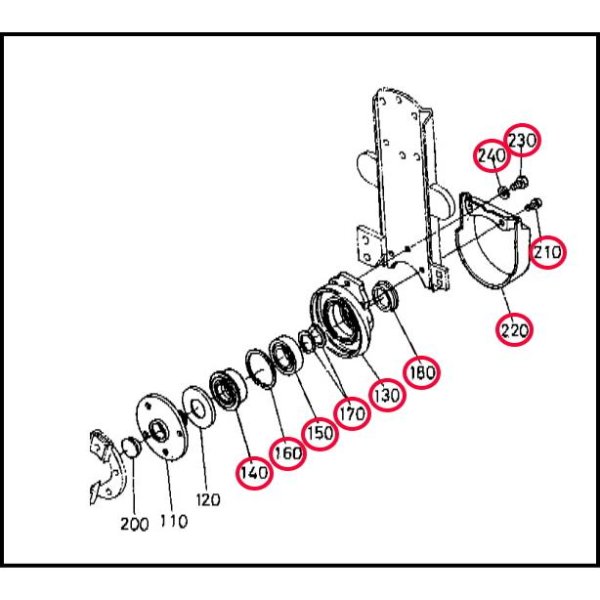 230
240
210
220
180
130
170
150
160
140
120
110
200