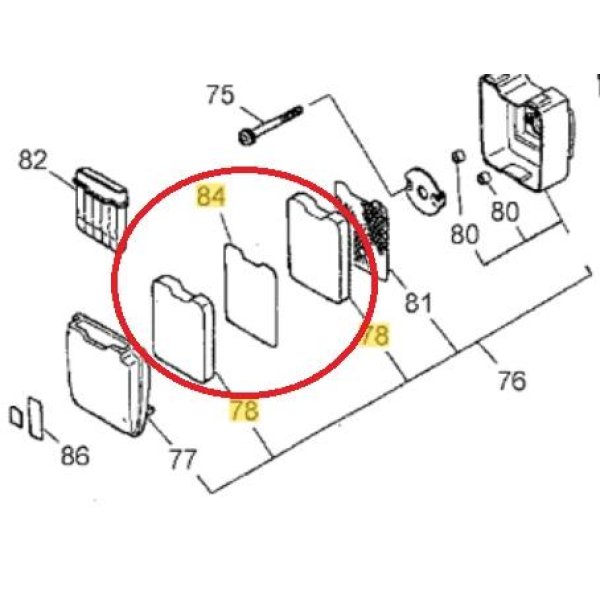 75
82
84
80
80
81
78
76
78
86
77