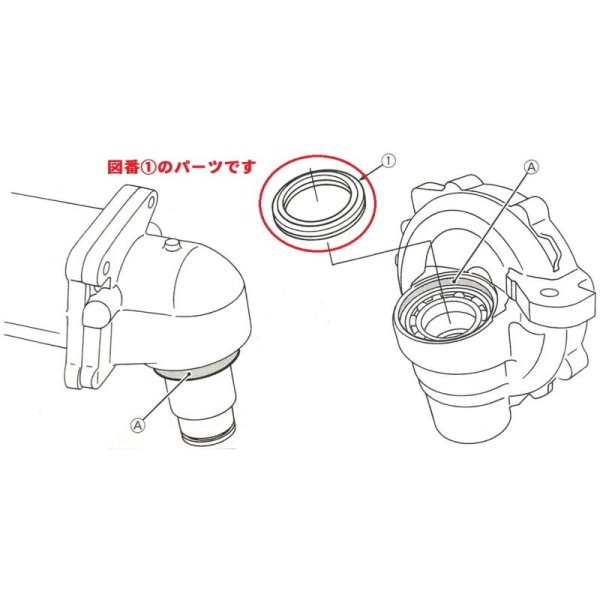 図番①のパーツです

①

Ⓐ

Ⓐ