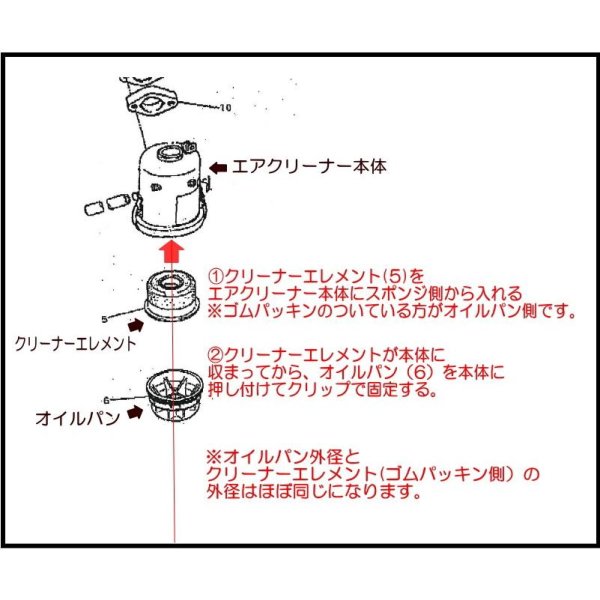 10

エアクリーナー本体

①クリーナーエレメント(5)を
エアクリーナー本体にスポンジ側から入れる
※ゴムパッキンのついている方がオイルパン側です。

5

クリーナーエレメント

②クリーナーエレメントが本体に
収まってから、オイルパン（6）を本体に
押し付けてクリップで固定する。

6

オイルパン

※オイルパン外径と
クリーナーエレメント(ゴムパッキン側）の
外径はほぼ同じになります。