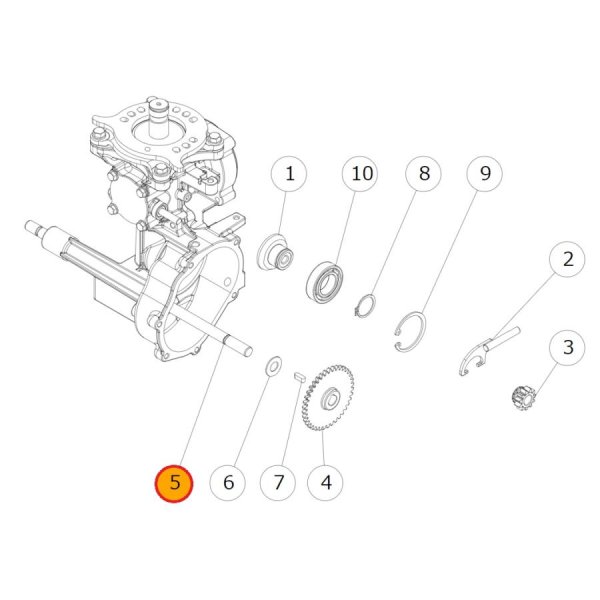 1
10
8
9
2
3
5
6
7
4