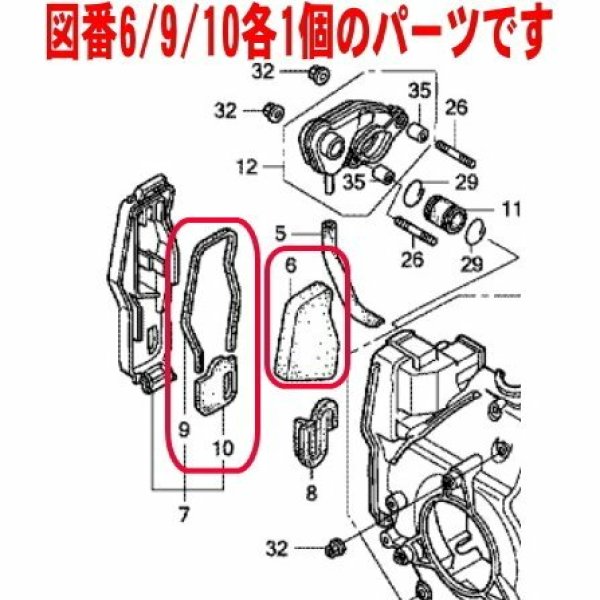 図番6/9/10各1個のパーツです

32
32
35
26
12
35
29
11
5
26
29
6
9
10
7
8
32