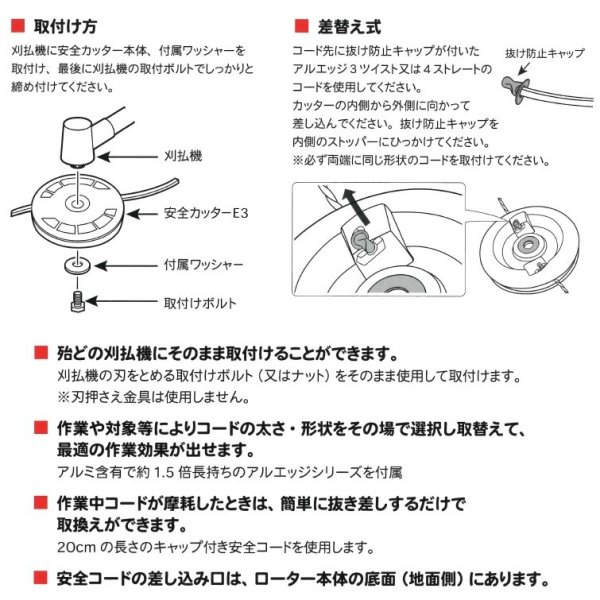 ■ 取付け方

刈払機に安全カッター本体、付属ワッシャーを取付け、最後に刈払機の取付ボルトでしっかりと締め付けてください。

刈払機

安全カッターE3

付属ワッシャー

取付けボルト

■ 差替え式

コード先に抜け防止キャップが付いたアルエッジ３ツイスト又は４ストレートのコードを使用してください。
カッターの内側から外側に向かって差し込んでください。抜け防止キャップを内側のストッパーにひっかけてください。
※必ず両端に同じ形状のコードを取付けてください。

抜け防止キャップ

■ 殆どの刈払機にそのまま取付けることができます。
刈払機の刃をとめる取付けボルト（又はナット）をそのまま使用して取付けます。
※刃押さえ金具は使用しません。

■ 作業や対象等によりコードの太さ・形状をその場で選択し取替えて、最適の作業効果が出せます。
アルミ含有で約 1.5 倍長持ちのアルエッジシリーズを付属

■ 作業中コードが摩耗したときは、簡単に抜き差しするだけで取換えができます。
20cm の長さのキャップ付き安全コードを使用します。

■ 安全コードの差し込み口は、ローター本体の底面（地面側）にあります。